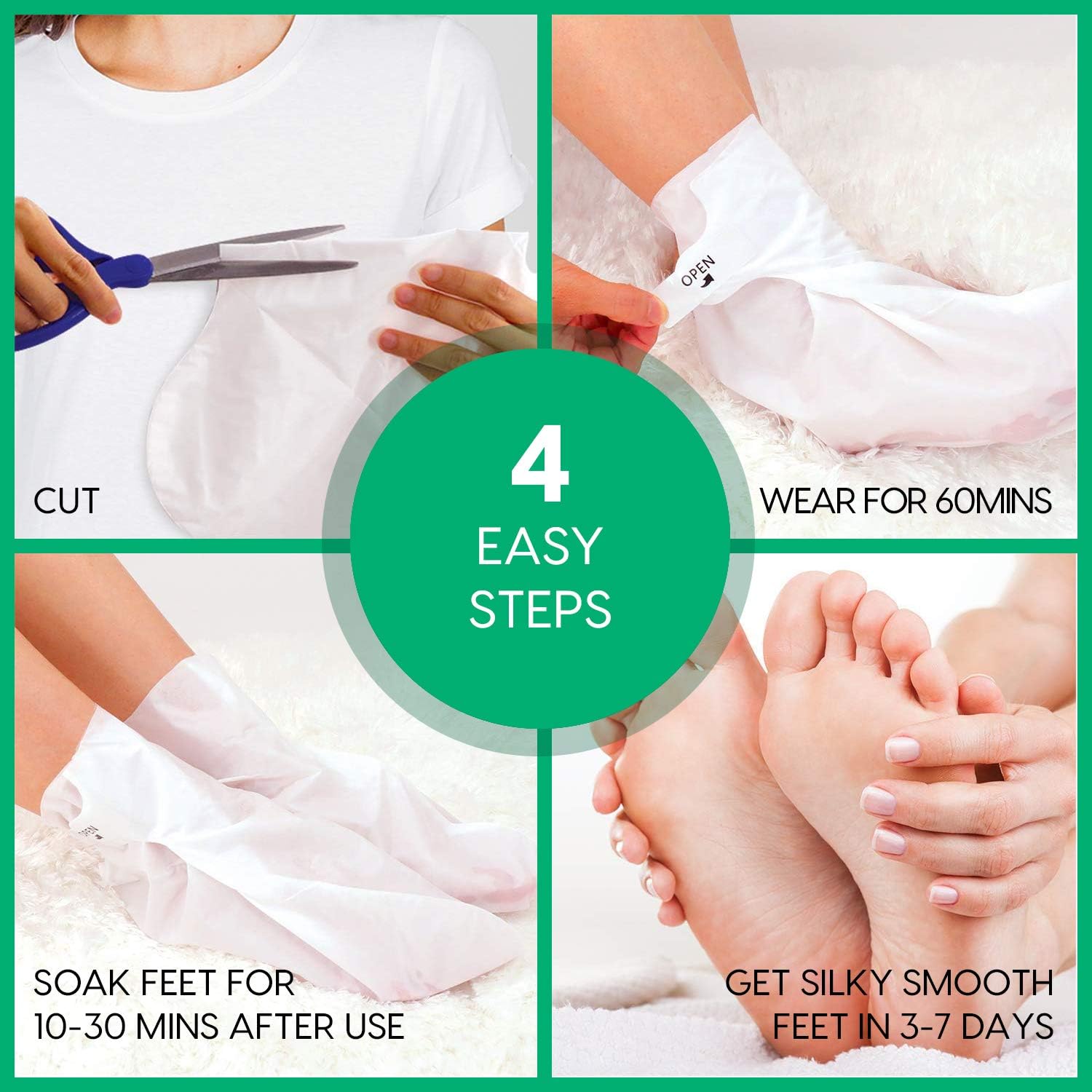 CUT

OPEN

WEAR FOR 60MINS

4
EASY
STEPS

OPEN

SOAK FEET FOR 10-30 MINS AFTER USE

GET SILKY SMOOTH FEET IN 3-7 DAYS